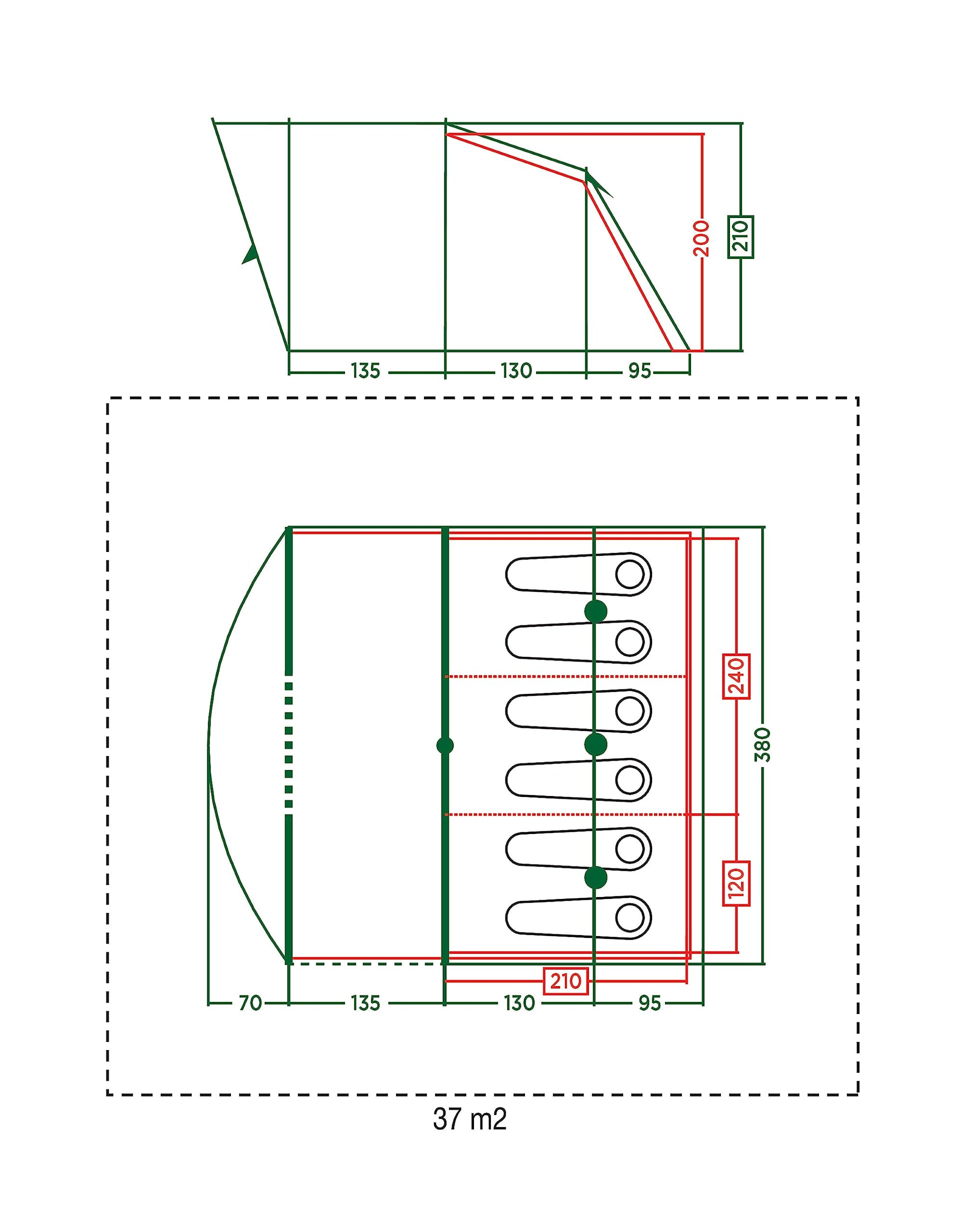 200
210
135
130
95

240
380
120
210
70
135
130
95

37 m2